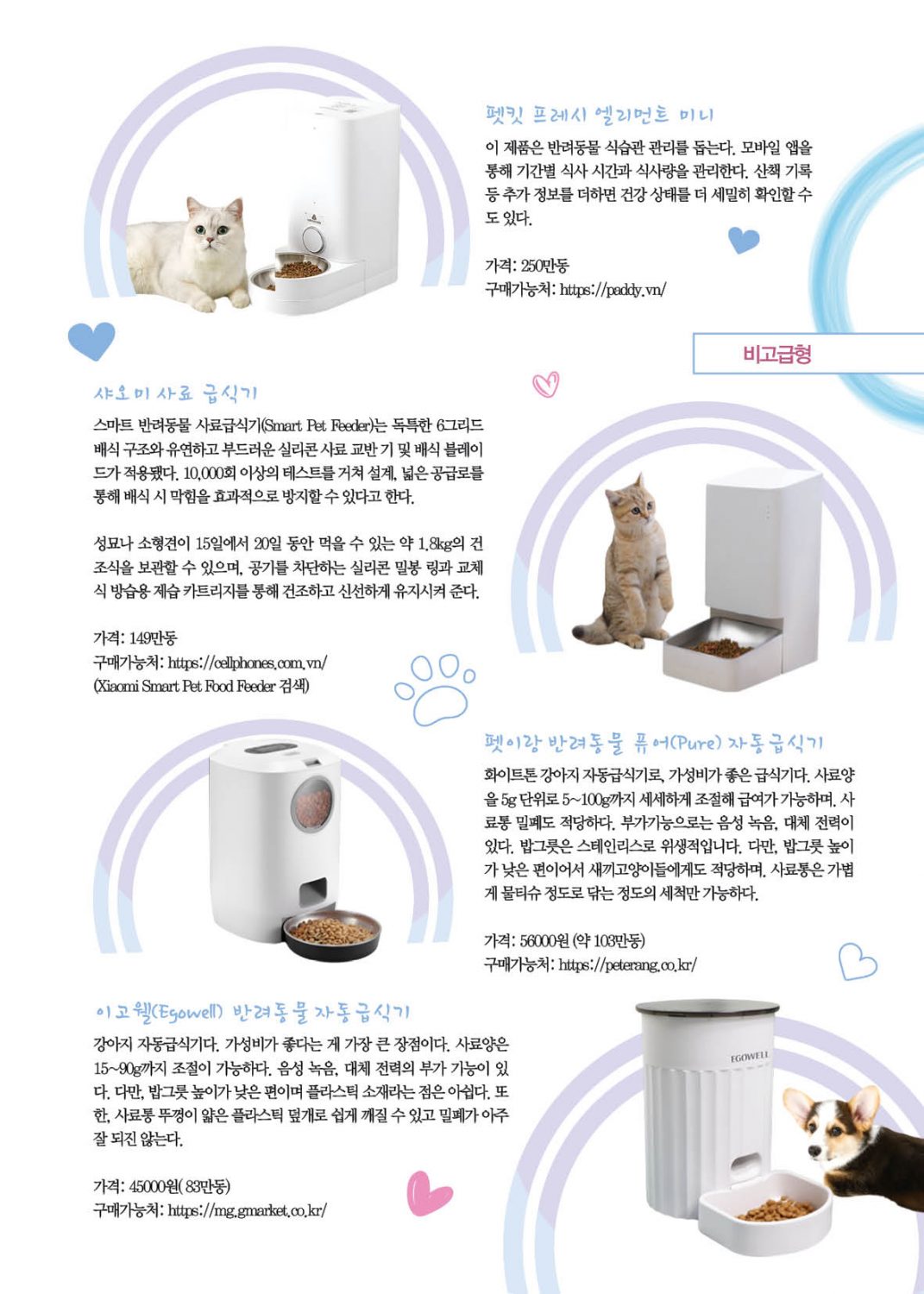 펫킷 프레시 엘리먼트 미니

이 제품은 반려동물 식습관 관리를 돕는다. 모바일 앱을 통해 기간별 식사 시간과 식사량을 관리한다. 산책 기록 등 추가 정보를 더하면 건강 상태를 더 세밀히 확인할 수도 있다.

가격: 250만동
구매가능처: https://paddy.vn/

비고급형

샤오미 사료 급식기

스마트 반려동물 사료급식기(Smart Pet Feeder)는 독특한 6그리드 배식 구조와 유연하고 부드러운 실리콘 사료 교반 기 및 배식 블레이드가 적용됐다. 10,000회 이상의 테스트를 거쳐 설계, 넓은 공급로를 통해 배식 시 막힘을 효과적으로 방지할 수 있다고 한다.

성묘나 소형견이 15일에서 20일 동안 먹을 수 있는 약 1.8kg의 건조식을 보관할 수 있으며, 공기를 차단하는 실리콘 밀봉 링과 교체식 방습용 제습 카트리지를 통해 건조하고 신선하게 유지시켜 준다.

가격: 149만동
구매가능처: https://cellphones.com.vn/
(Xiaomi Smart Pet Food Feeder 검색)

펫이랑 반려동물 퓨어(Pure) 자동급식기

화이트톤 강아지 자동급식기로, 가성비가 좋은 급식기다. 사료양을 5g 단위로 5~100g까지 세세하게 조절해 급여가 가능하며, 사료통 밀폐도 적당하다. 부가기능으로는 음성 녹음, 대체 전력이 있다. 밥그릇은 스테인리스로 위생적입니다. 다만, 밥그릇 높이가 낮은 편이어서 새끼고양이들에게도 적당하며, 사료통은 가볍게 물티슈 정도로 닦는 정도의 세척만 가능하다.

가격: 56000원 (약 103만동)
구매가능처: https://peterang.co.kr/

이고웰(Egowell) 반려동물 자동급식기

강아지 자동급식기다. 가성비가 좋다는 게 가장 큰 장점이다. 사료양은 15~90g까지 조절이 가능하다. 음성 녹음, 대체 전력의 부가 기능이 있다. 다만, 밥그릇 높이가 낮은 편이며 플라스틱 소재라는 점은 아쉽다. 또한, 사료통 뚜껑이 얇은 플라스틱 덮개로 쉽게 깨질 수 있고 밀폐가 아주 잘 되진 않는다.

가격: 45000원( 83만동)
구매가능처: https://mg.gmarket.co.kr/

EGOWELL